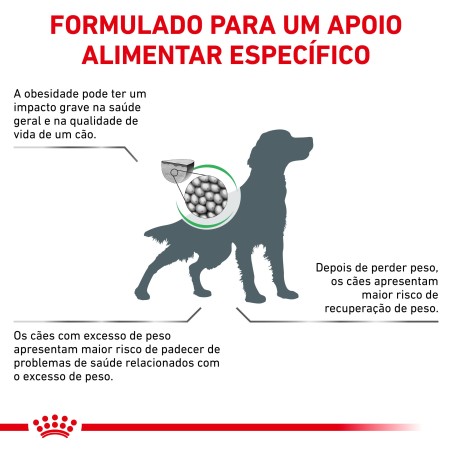 FORMULADO PARA UM APOIO ALIMENTAR ESPECÍFICO

A obesidade pode ter um impacto grave na saúde geral e na qualidade de vida de um cão.

Depois de perder peso, os cães apresentam maior risco de recuperação de peso.

Os cães com excesso de peso apresentam maior risco de padecer de problemas de saúde relacionados com o excesso de peso.