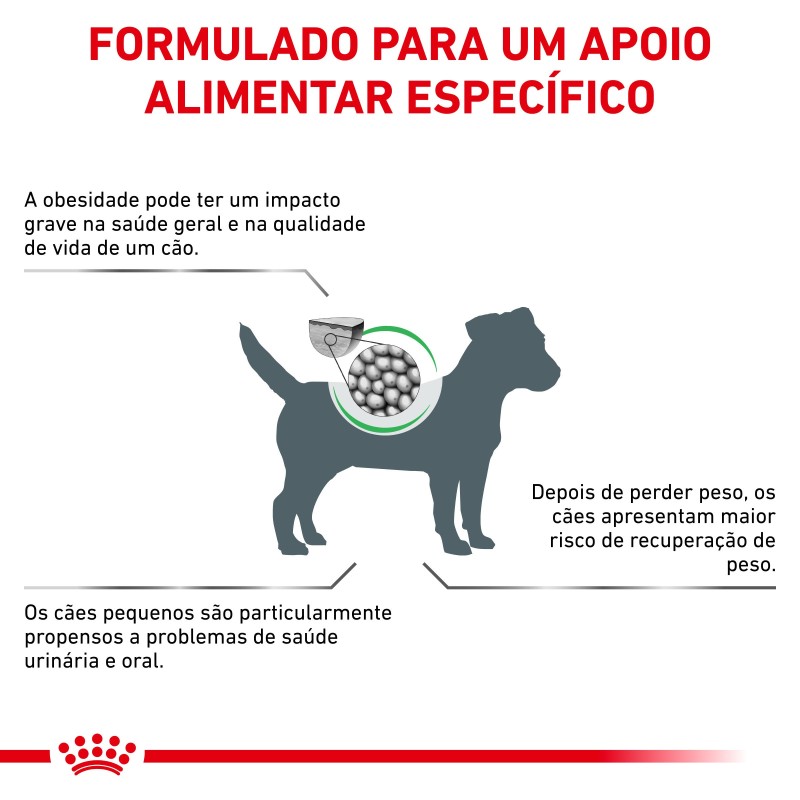 FORMULADO PARA UM APOIO ALIMENTAR ESPECÍFICO

A obesidade pode ter um impacto grave na saúde geral e na qualidade de vida de um cão.

Depois de perder peso, os cães apresentam maior risco de recuperação de peso.

Os cães pequenos são particularmente propensos a problemas de saúde urinária e oral.