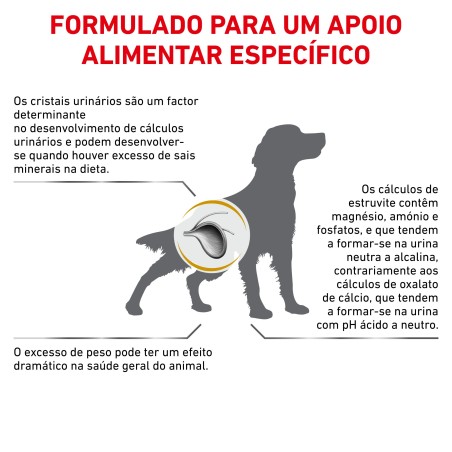 FORMULADO PARA UM APOIO ALIMENTAR ESPECÍFICO

Os cristais urinários são um factor determinante no desenvolvimento de cálculos urinários e podem desenvolver-se quando houver excesso de sais minerais na dieta.

Os cálculos de estruvite contêm magnésio, amónio e fosfatos, e que tendem a formar-se na urina neutra a alcalina, contrariamente aos cálculos de oxalato de cálcio, que tendem a formar-se na urina com pH ácido a neutro.

O excesso de peso pode ter um efeito dramático na saúde geral do animal.